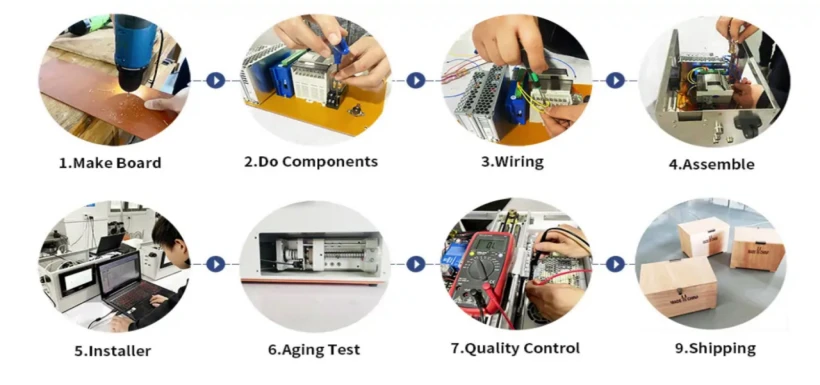 1.Make Board

2.Do Components

3.Wiring

4.Assemble

5.Installer

6.Aging Test

7.Quality Control

9.Shipping